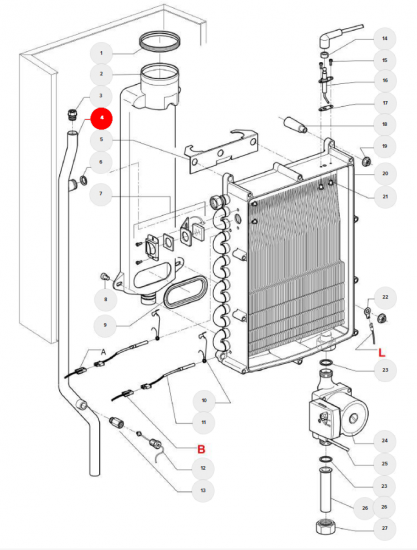 1
2
3
4
5
6
7
8
9
A
10
11
B
12
13
14
15
16
17
18
19
20
21
22
L
23
24
25
23
26
26
27