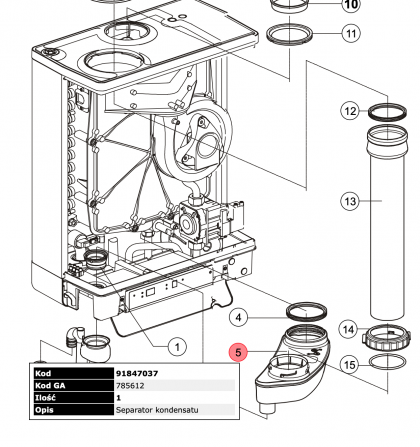 10

11

12

13

4

14

5

15

1

| Kod | 91847037 |
|---|---|
| Kod GA | 785612 |
| Ilość | 1 |
| Opis | Separator kondensatu |